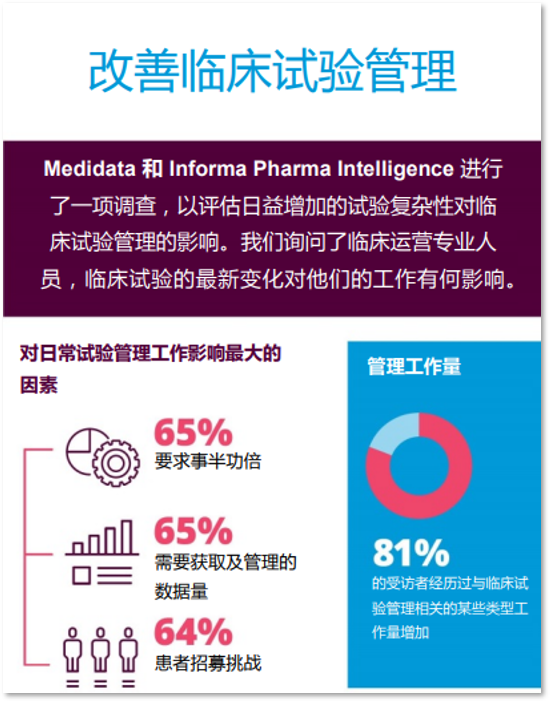 改善临床试验管理

Medidata 和 Informa Pharma Intelligence 进行了一项调查，以评估日益增加的试验复杂性对临床试验管理的影响。我们询问了临床运营专业人员，临床试验的最新变化对他们的工作有何影响。

对日常试验管理工作影响最大的因素

65%
要求事半功倍

65%
需要获取及管理的数据量

64%
患者招募挑战

管理工作量

81%
的受访者经历过与临床试验管理相关的某些类型工作量增加