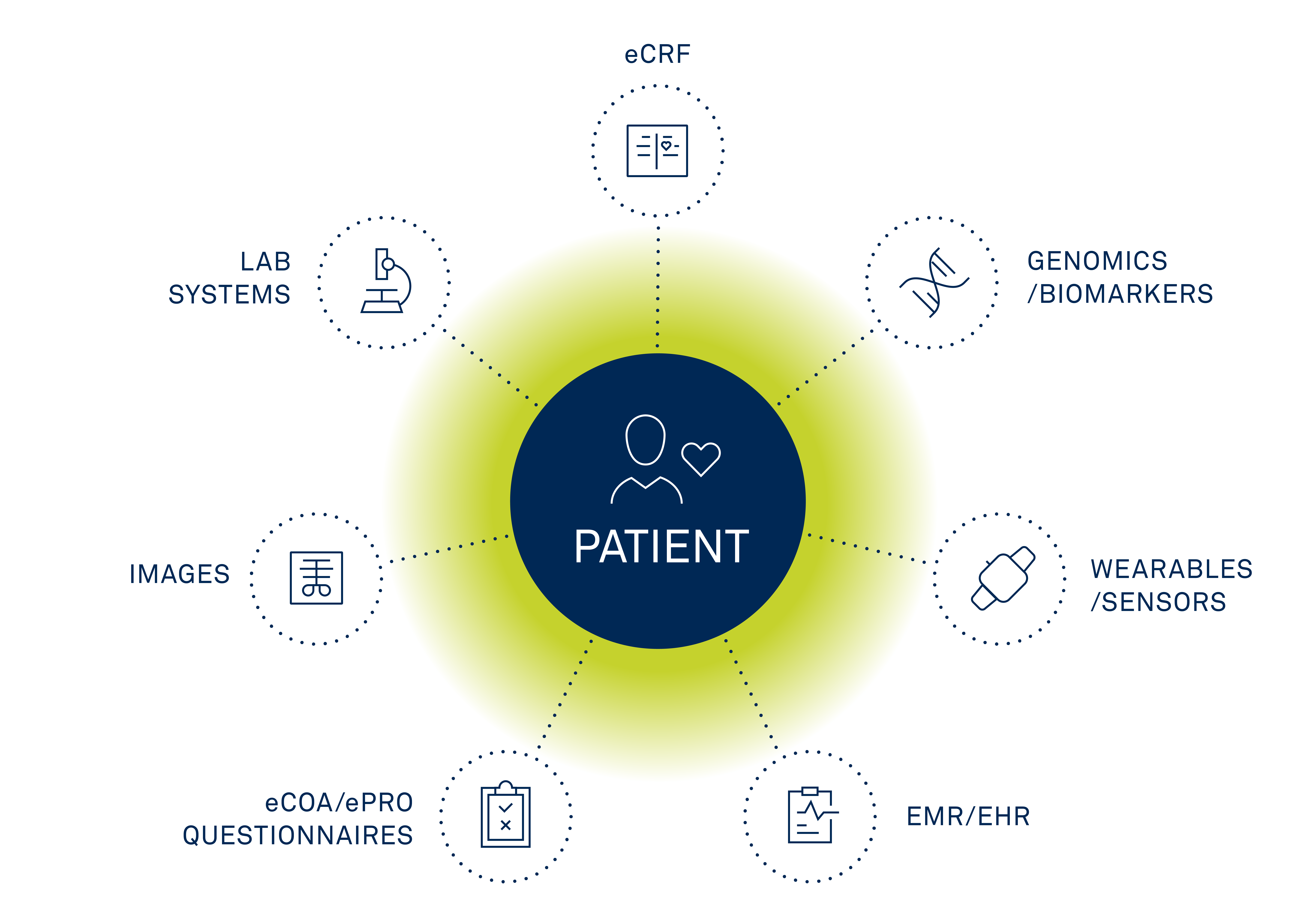 eCRF

LAB SYSTEMS

GENOMICS /BIOMARKERS

PATIENT

IMAGES

WEARABLES /SENSORS

eCOA/ePRO QUESTIONNAIRES

EMR/EHR