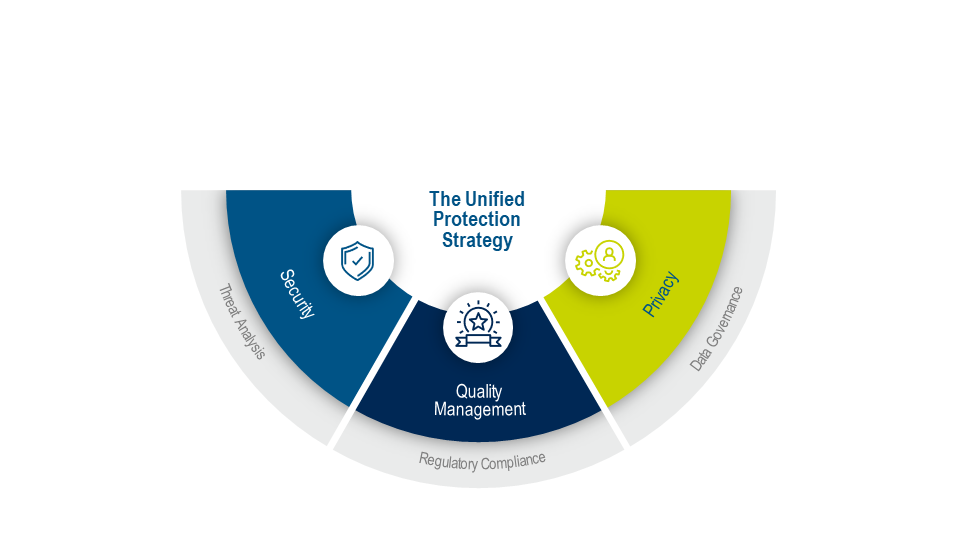 The Unified Protection Strategy

Security

Quality Management

Privacy

Threat Analysis

Regulatory Compliance

Data Governance