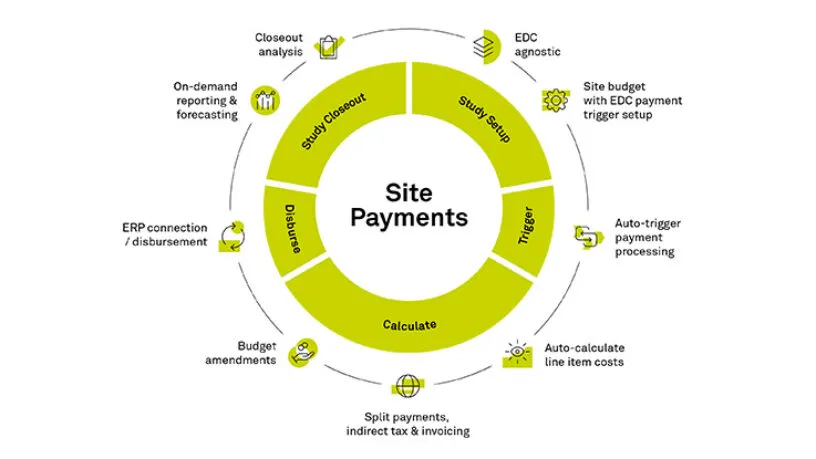 Site Payments

Study Setup

Trigger

Calculate

Disburse

Study Closeout

EDC agnostic

Site budget with EDC payment trigger setup

Auto-trigger payment processing

Auto-calculate line item costs

Split payments, indirect tax & invoicing

Budget amendments

ERP connection / disbursement

On-demand reporting & forecasting

Closeout analysis