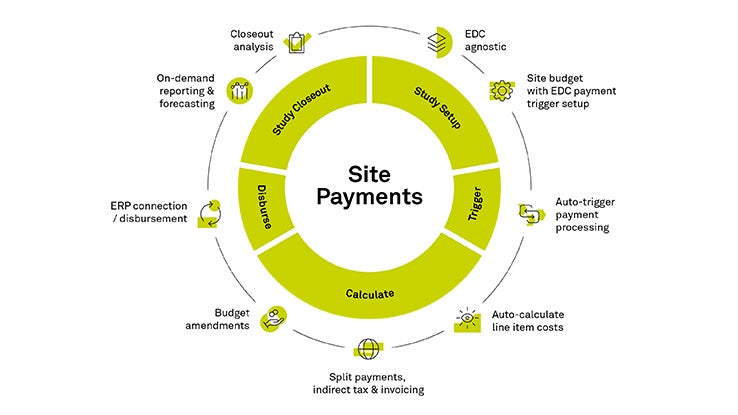 Site Payments

Study Setup

Trigger

Calculate

Disburse

Study Closeout

EDC agnostic

Site budget with EDC payment trigger setup

Auto-trigger payment processing

Auto-calculate line item costs

Split payments, indirect tax & invoicing

Budget amendments

ERP connection / disbursement

On-demand reporting & forecasting

Closeout analysis