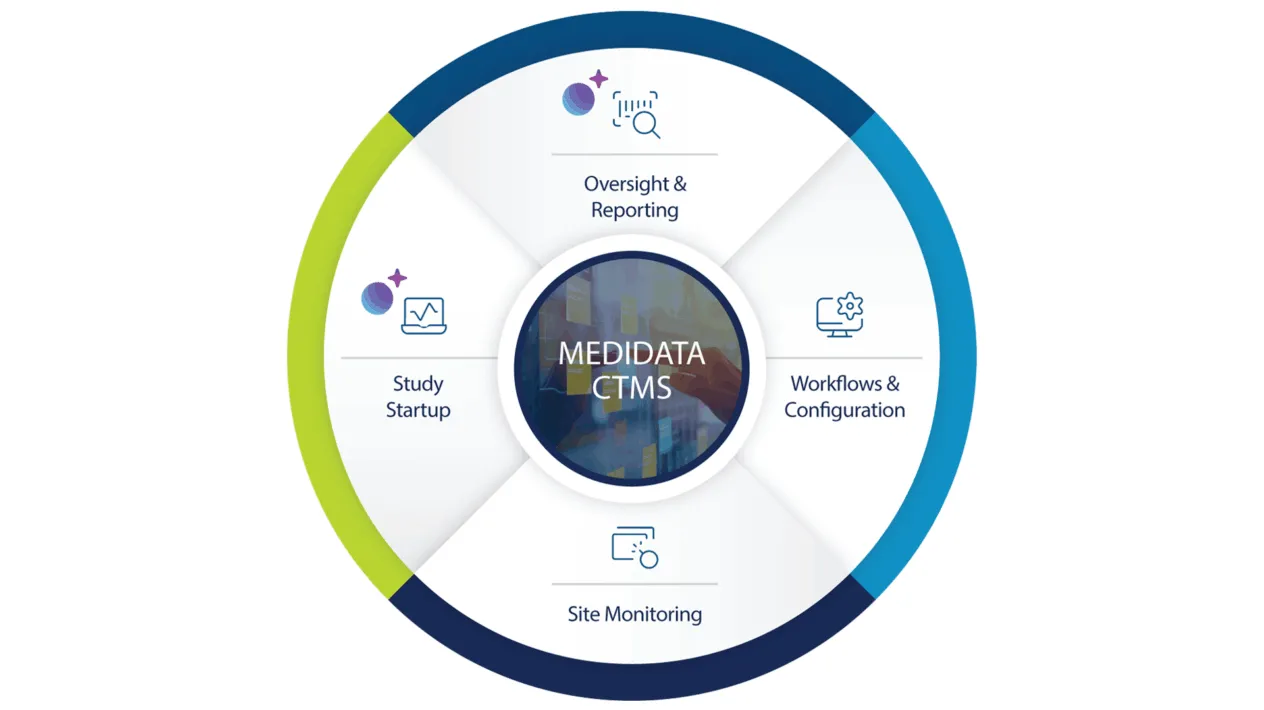 Oversight & Reporting

Study Startup

MEDIDATA CTMS

Workflows & Configuration

Site Monitoring